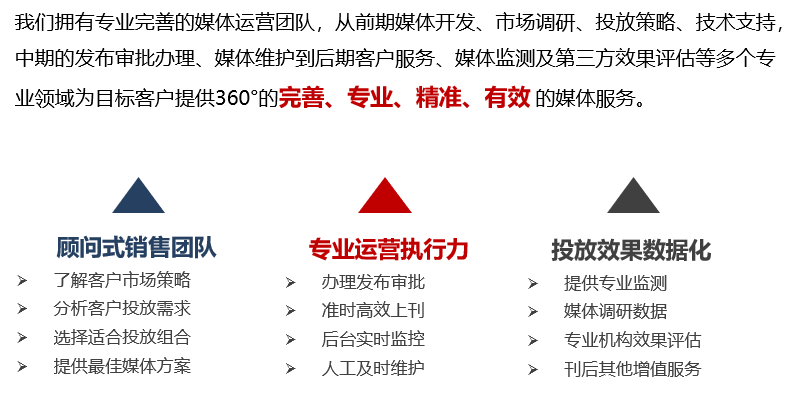 我们拥有专业完善的媒体运营团队，从前期媒体开发、市场调研、投放策略、技术支持，中期的发布审批办理、媒体维护到后期客户服务、媒体监测及第三方效果评估等多个专业领域为目标客户提供360°的完善、专业、精准、有效 的媒体服务。

顾问式销售团队
➢ 了解客户市场策略
➢ 分析客户投放需求
➢ 选择适合投放组合
➢ 提供最佳媒体方案

专业运营执行力
➢ 办理发布审批
➢ 准时高效上刊
➢ 后台实时监控
➢ 人工及时维护

投放效果数据化
➢ 提供专业监测
➢ 媒体调研数据
➢ 专业机构效果评估
➢ 刊后其他增值服务